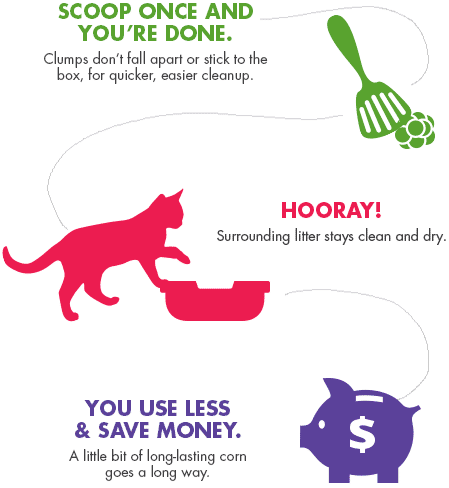 SCOOP ONCE AND YOU'RE DONE.

Clumps don't fall apart or stick to the box, for quicker, easier cleanup.

HOORAY!

Surrounding litter stays clean and dry.

YOU USE LESS & SAVE MONEY.

A little bit of long-lasting corn goes a long way.

$