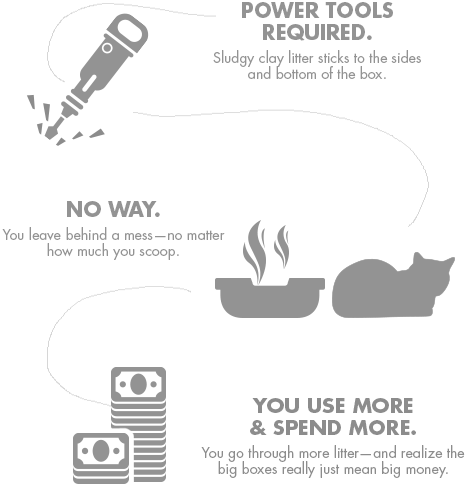 POWER TOOLS REQUIRED.

Sludgy clay litter sticks to the sides and bottom of the box.

NO WAY.

You leave behind a mess—no matter how much you scoop.

YOU USE MORE & SPEND MORE.

You go through more litter—and realize the big boxes really just mean big money.